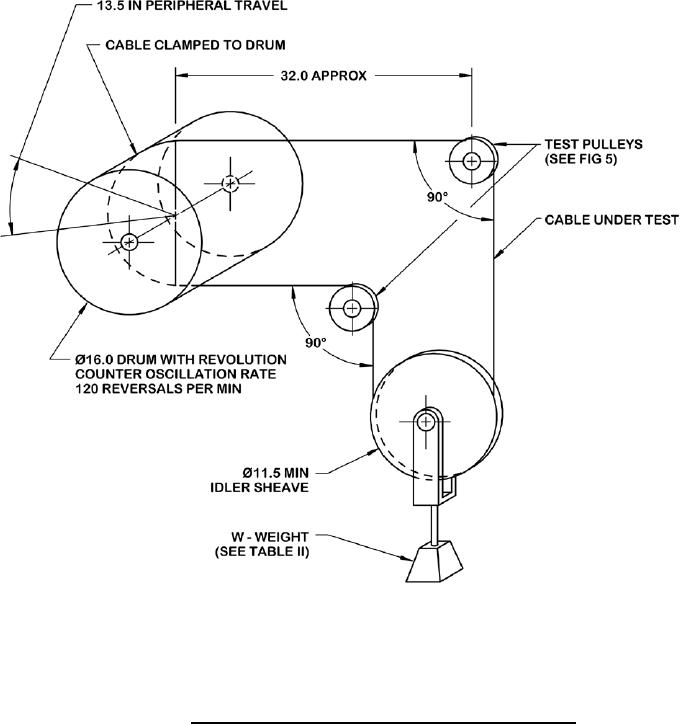 13.5 IN PERIPHERAL TRAVEL

CABLE CLAMPED TO DRUM

32.0 APPROX

TEST PULLEYS (SEE FIG 5)

90°

CABLE UNDER TEST

90°

Ø16.0 DRUM WITH REVOLUTION COUNTER OSCILLATION RATE 120 REVERSALS PER MIN

Ø11.5 MIN IDLER SHEAVE

W - WEIGHT (SEE TABLE II)